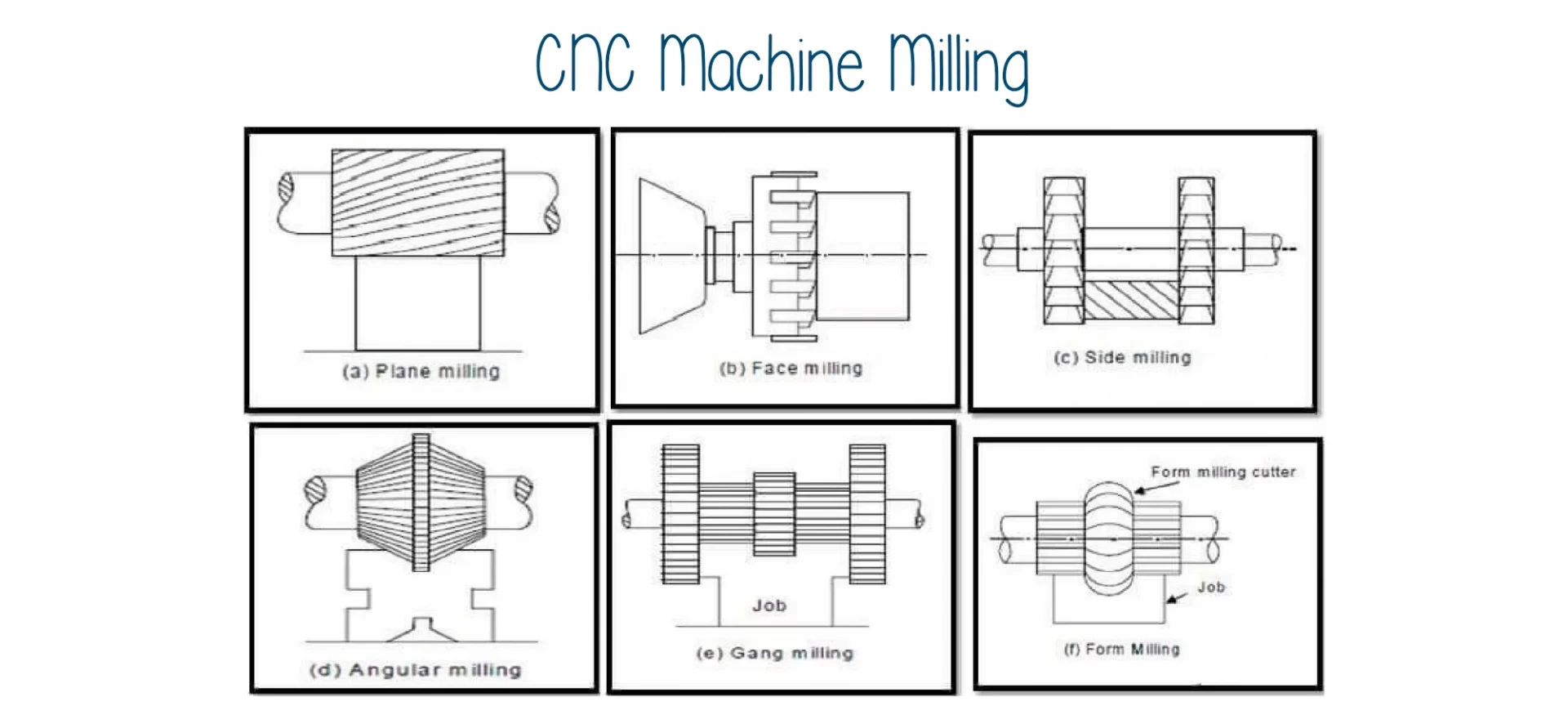 CNC Machine Milling

(a) Plane milling

(b) Face milling

(c) Side milling

(d) Angular milling

Job

(e) Gang milling

Form milling cutter

Job

(f) Form Milling